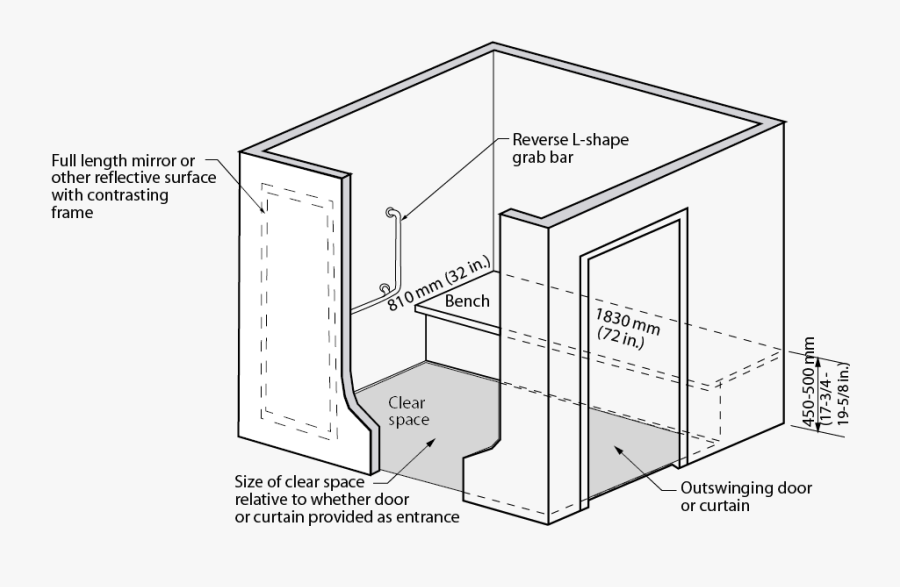 Full length mirror or other reflective surface with contrasting frame

Reverse L-shape grab bar

810 mm (32 in.)

Bench

1830 mm (72 in.)

450-500 mm (17-3/4 - 19-5/8 in.)

Clear space

Size of clear space relative to whether door or curtain provided as entrance

Outswinging door or curtain