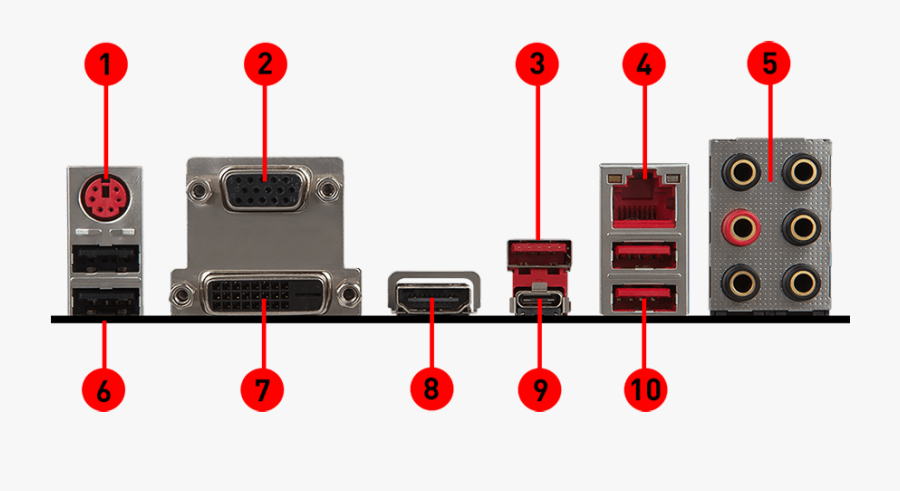 1
2
3
4
5
6
7
8
9
10