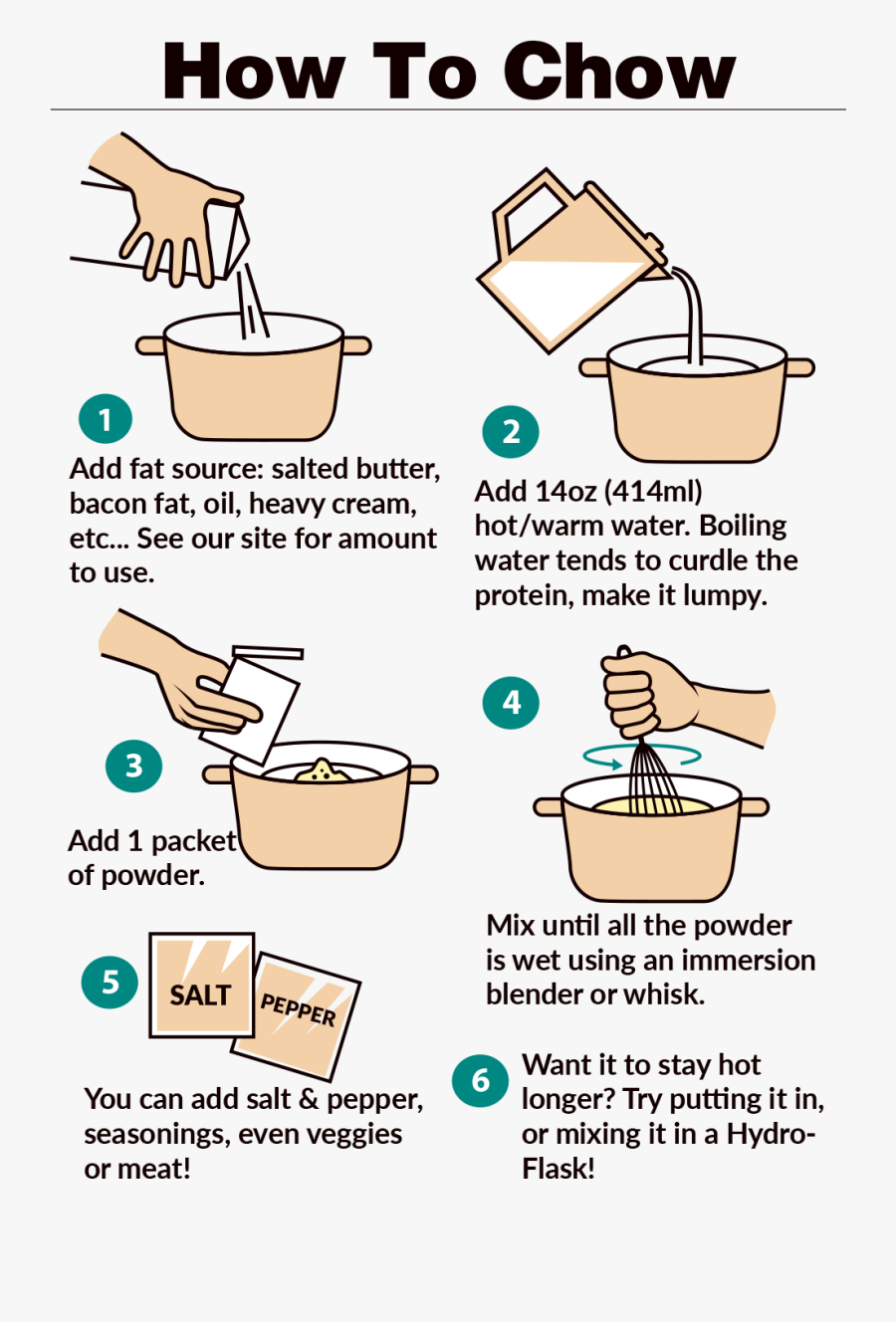 How To Chow

1
Add fat source: salted butter, bacon fat, oil, heavy cream, etc... See our site for amount to use.

2
Add 14oz (414ml) hot/warm water. Boiling water tends to curdle the protein, make it lumpy.

3
Add 1 packet of powder.

4
Mix until all the powder is wet using an immersion blender or whisk.

5
SALT
PEPPER
You can add salt & pepper, seasonings, even veggies or meat!

6
Want it to stay hot longer? Try putting it in, or mixing it in a Hydro-Flask!