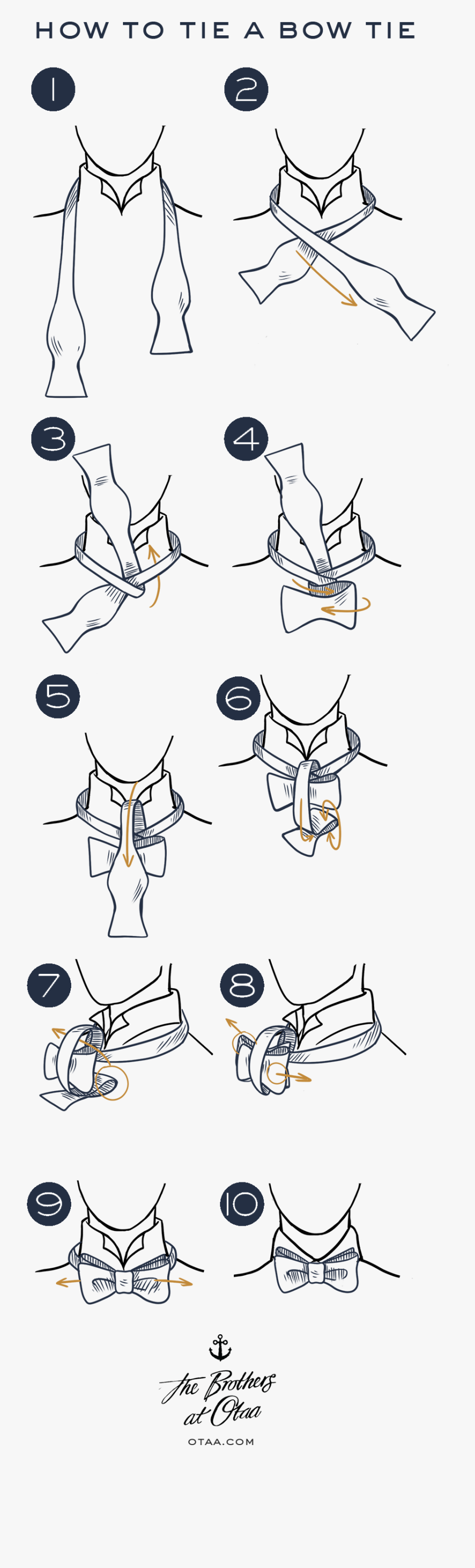 HOW TO TIE A BOW TIE

1

2

3

4

5

6

7

8

9

10

The Brothers at Otaa

OTAA.COM