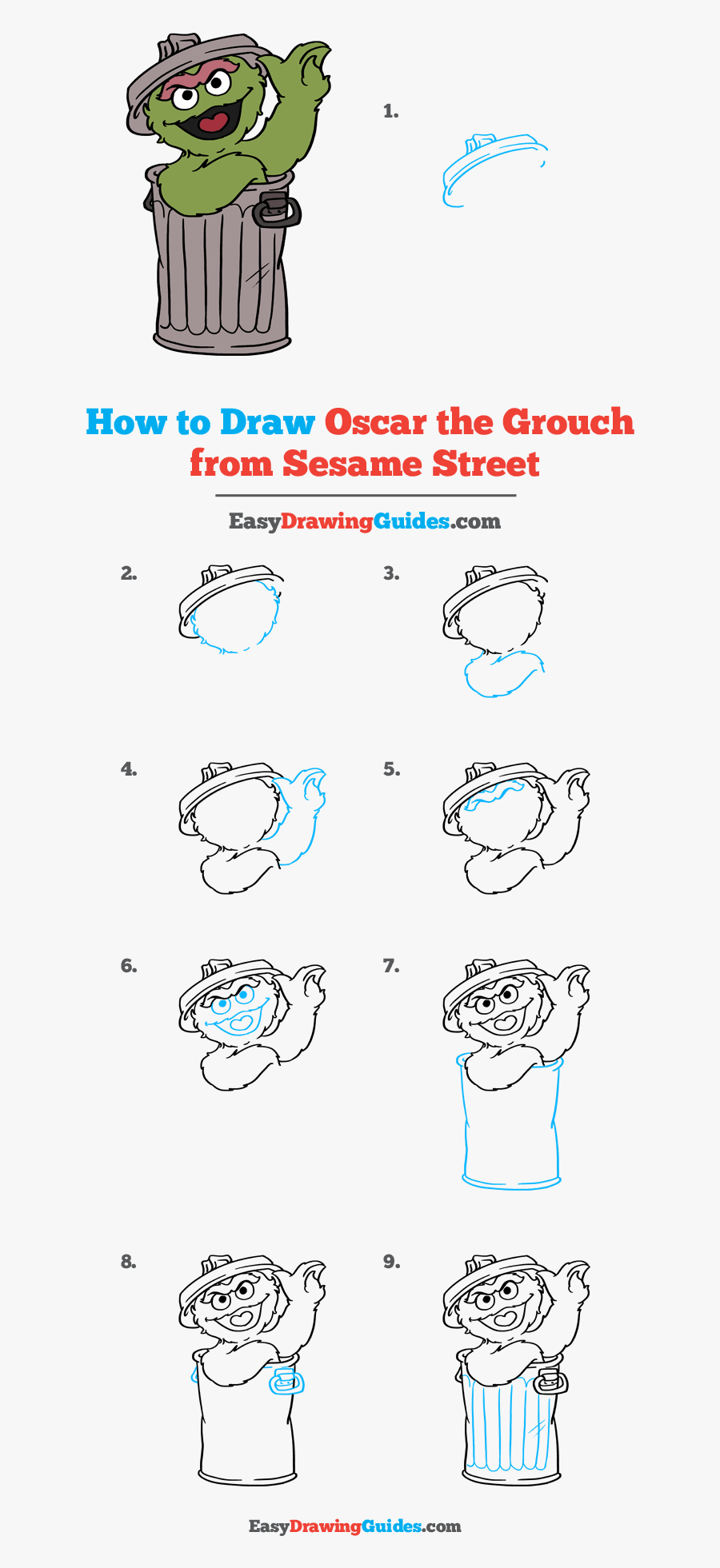 1.

How to Draw Oscar the Grouch from Sesame Street

EasyDrawingGuides.com

2.

3.

4.

5.

6.

7.

8.

9.

EasyDrawingGuides.com