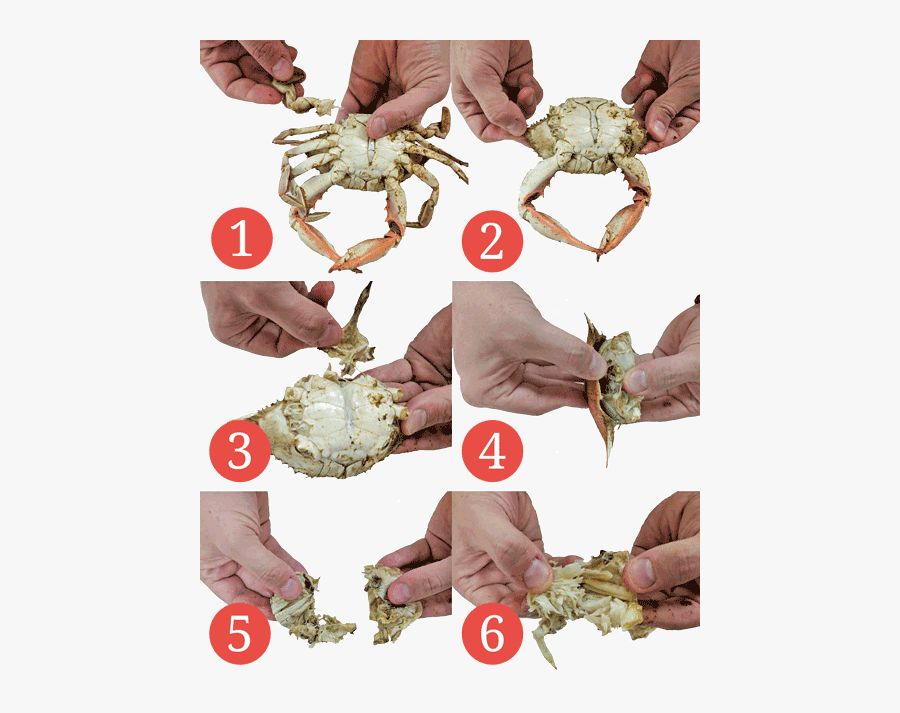 1

2

3

4

5

6