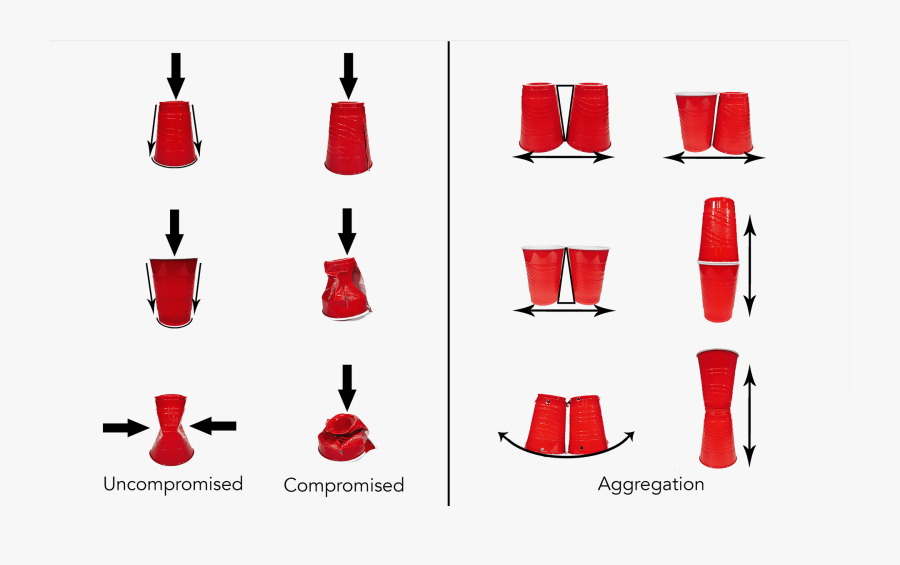 Uncompromised
Compromised
Aggregation