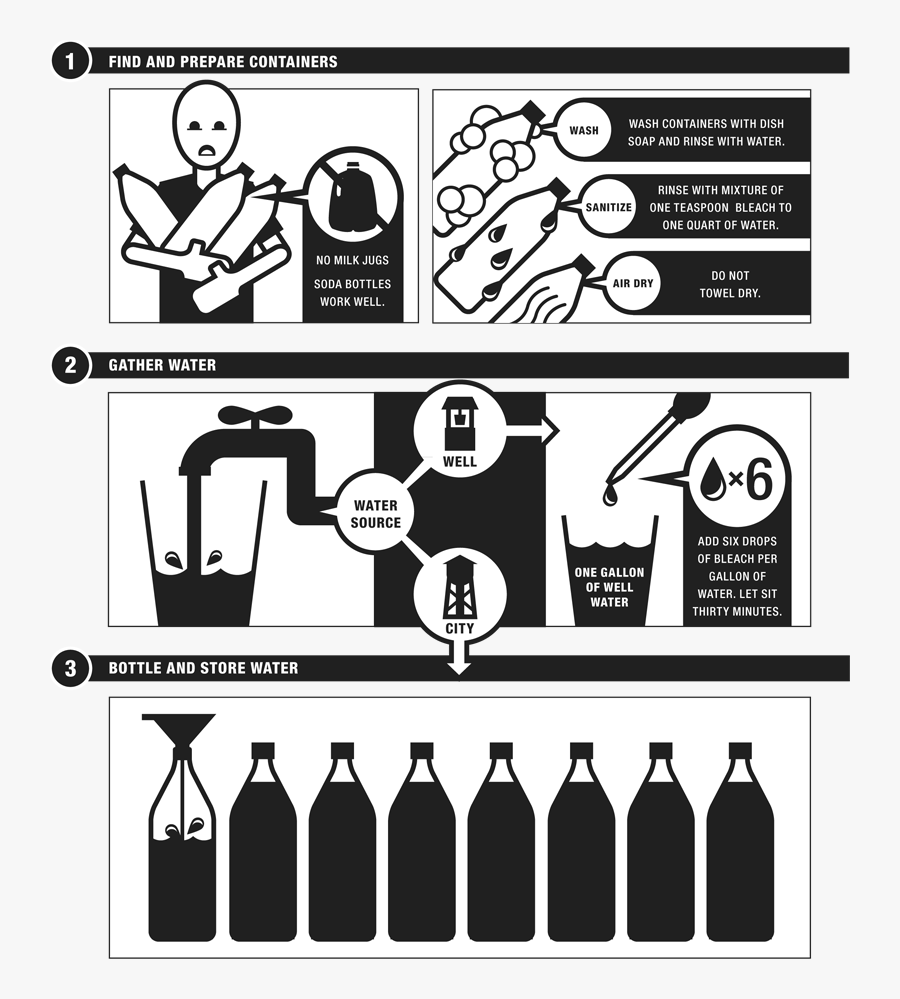 1 FIND AND PREPARE CONTAINERS

NO MILK JUGS

SODA BOTTLES WORK WELL.

WASH

WASH CONTAINERS WITH DISH SOAP AND RINSE WITH WATER.

SANITIZE

RINSE WITH MIXTURE OF ONE TEASPOON BLEACH TO ONE QUART OF WATER.

AIR DRY

DO NOT TOWEL DRY.

2 GATHER WATER

WATER SOURCE

WELL

CITY

ONE GALLON OF WELL WATER

×6

ADD SIX DROPS OF BLEACH PER GALLON OF WATER. LET SIT THIRTY MINUTES.

3 BOTTLE AND STORE WATER