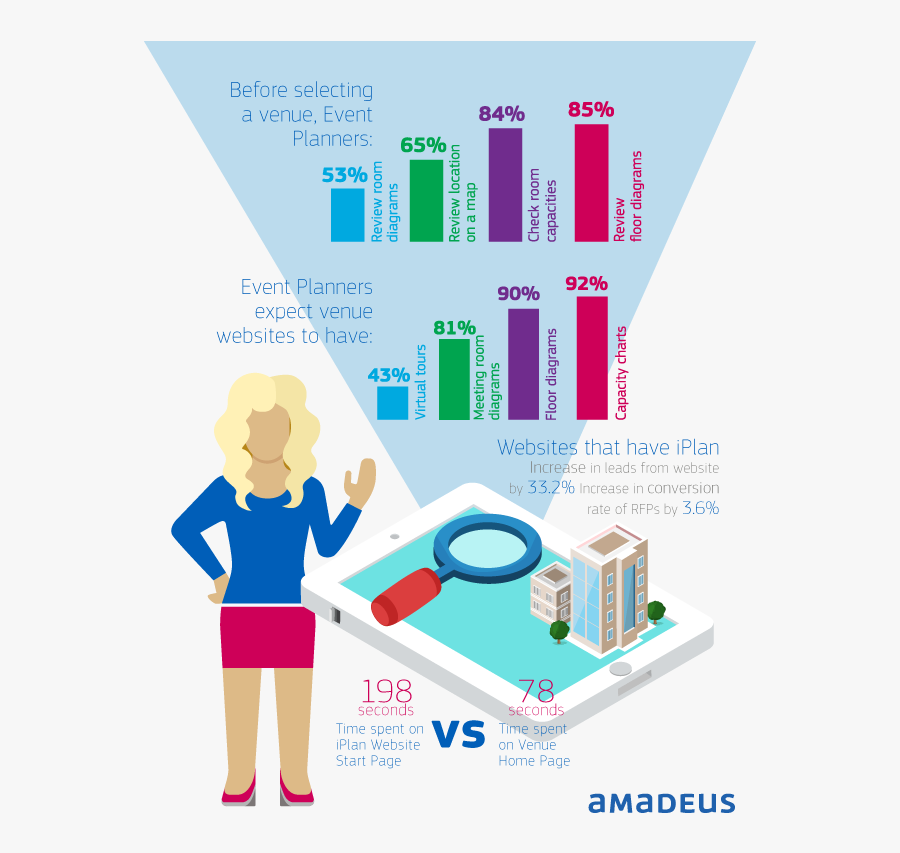 Before selecting a venue, Event Planners:

53%
Review room diagrams

65%
Review location on a map

84%
Check room capacities

85%
Review floor diagrams

Event Planners expect venue websites to have:

43%
Virtual tours

81%
Meeting room diagrams

90%
Floor diagrams

92%
Capacity charts

Websites that have iPlan
Increase in leads from website by 33.2% Increase in conversion rate of RFPs by 3.6%

198 seconds
Time spent on iPlan Website Start Page

VS

78 seconds
Time spent on Venue Home Page

amadeus