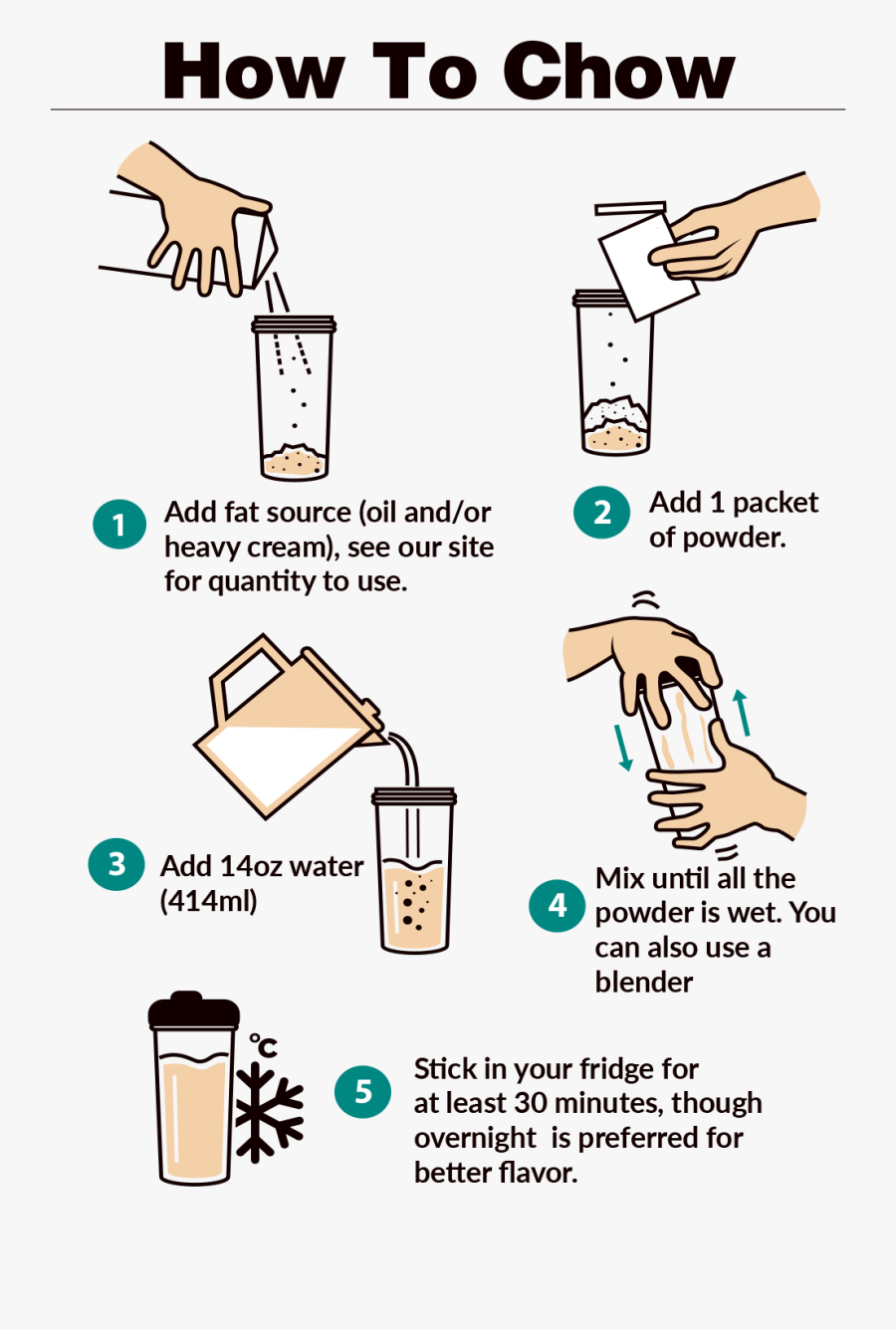 How To Chow

1 Add fat source (oil and/or heavy cream), see our site for quantity to use.

2 Add 1 packet of powder.

3 Add 14oz water (414ml)

4 Mix until all the powder is wet. You can also use a blender

°C

5 Stick in your fridge for at least 30 minutes, though overnight is preferred for better flavor.