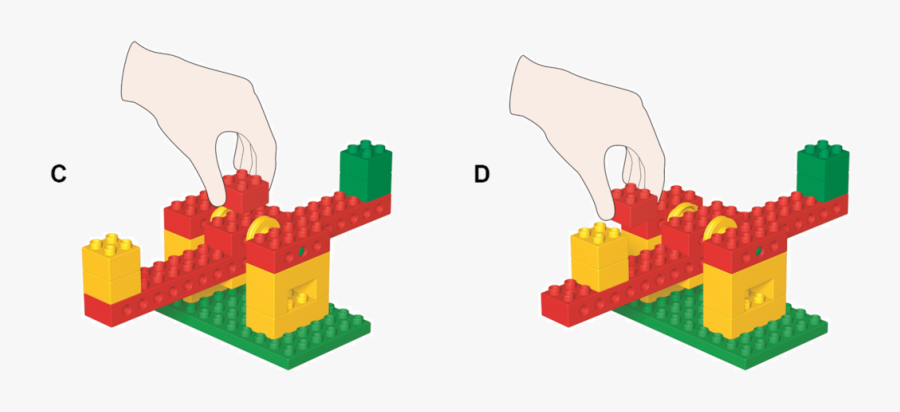 C

D