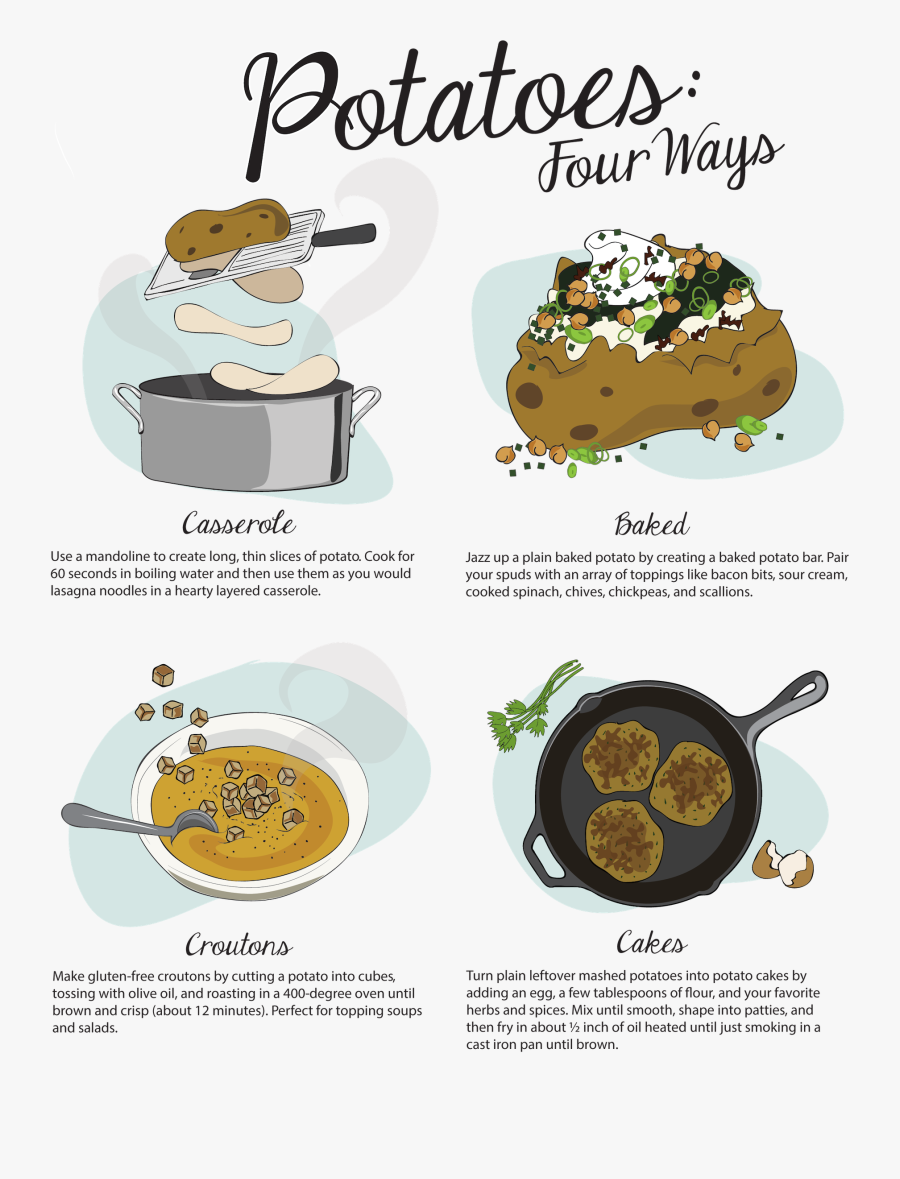 Potatoes: Four Ways

Casserole

Use a mandoline to create long, thin slices of potato. Cook for 60 seconds in boiling water and then use them as you would lasagna noodles in a hearty layered casserole.

Baked

Jazz up a plain baked potato by creating a baked potato bar. Pair your spuds with an array of toppings like bacon bits, sour cream, cooked spinach, chives, chickpeas, and scallions.

Croutons

Make gluten-free croutons by cutting a potato into cubes, tossing with olive oil, and roasting in a 400-degree oven until brown and crisp (about 12 minutes). Perfect for topping soups and salads.

Cakes

Turn plain leftover mashed potatoes into potato cakes by adding an egg, a few tablespoons of flour, and your favorite herbs and spices. Mix until smooth, shape into patties, and then fry in about ½ inch of oil heated until just smoking in a cast iron pan until brown.