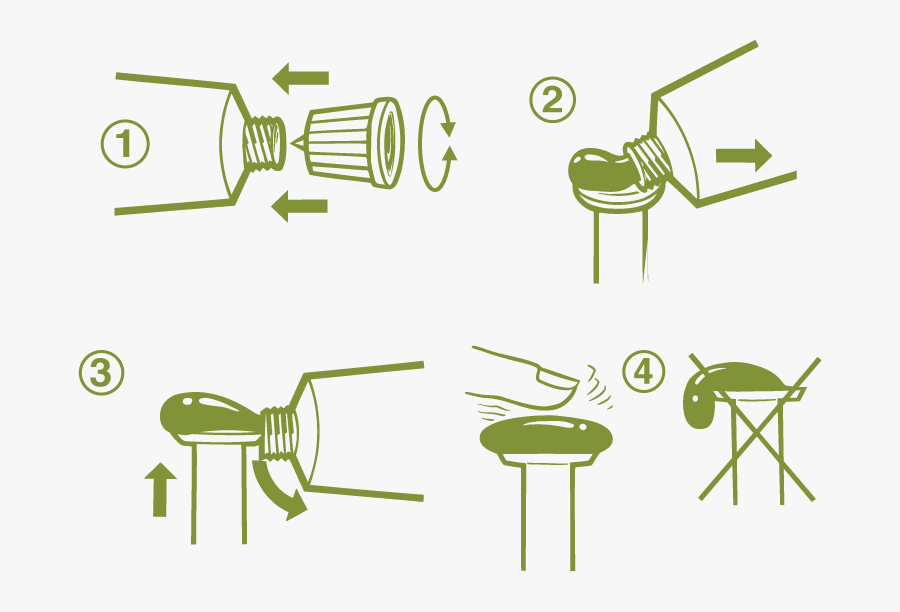 ① ② ③ ④